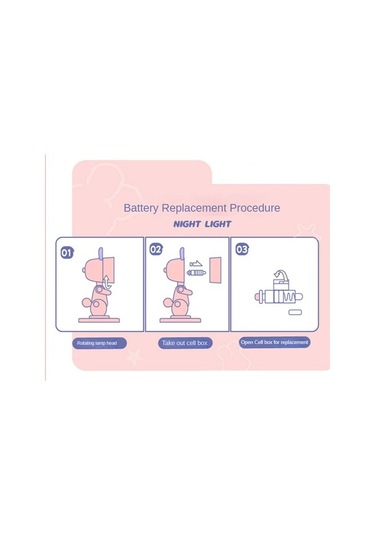 Battery Replacement Procedure

NIGHT LIGHT

01

02

03

Rotating lamp head

Take out cell box

Open Cell box for replacement