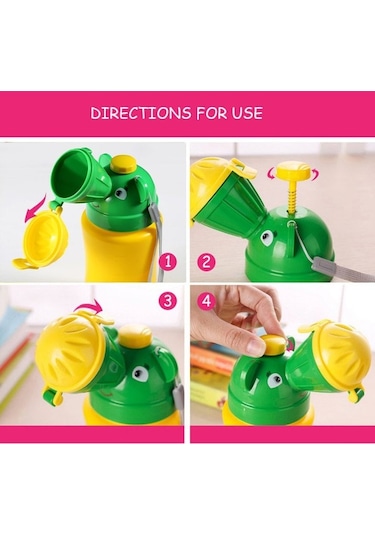 DIRECTIONS FOR USE

1

2

3

4