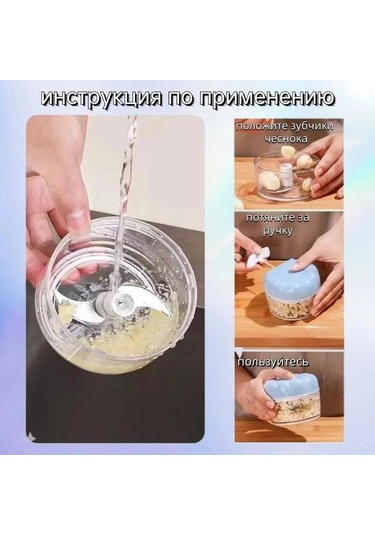 инструкция по применению

положите зубчики чеснока

потяните за ручку

пользуйтесь