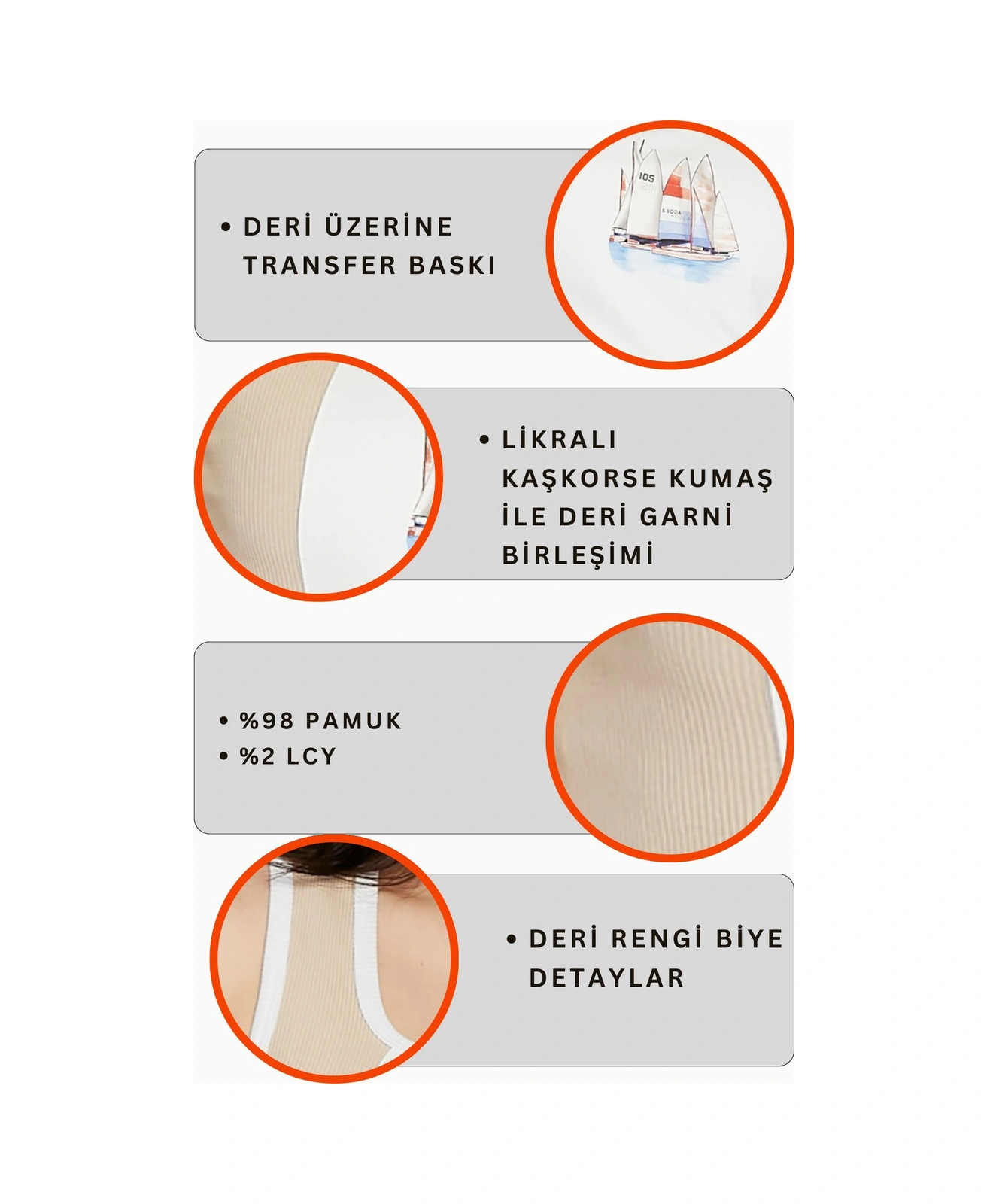 • DERİ ÜZERİNE TRANSFER BASKI

105

B.SODA

• LİKRALI KAŞKORSE KUMAŞ İLE DERİ GARNİ BİRLEŞİMİ

• %98 PAMUK
• %2 LCY

• DERİ RENGİ BİYE DETAYLAR