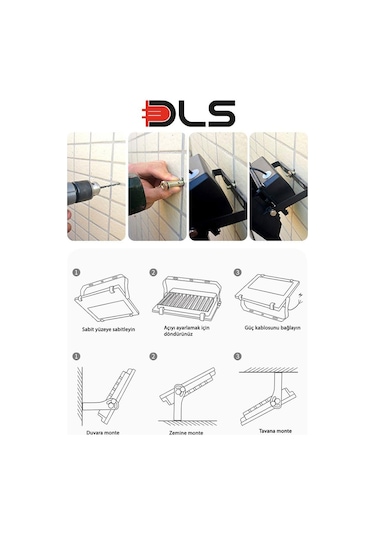 DLS

1
Sabit yüzeye sabitleyin

2
Açıyı ayarlamak için döndürünüz

3
Güç kablosunu bağlayın

1
Duvara monte

2
Zemine monte

3
Tavana monte