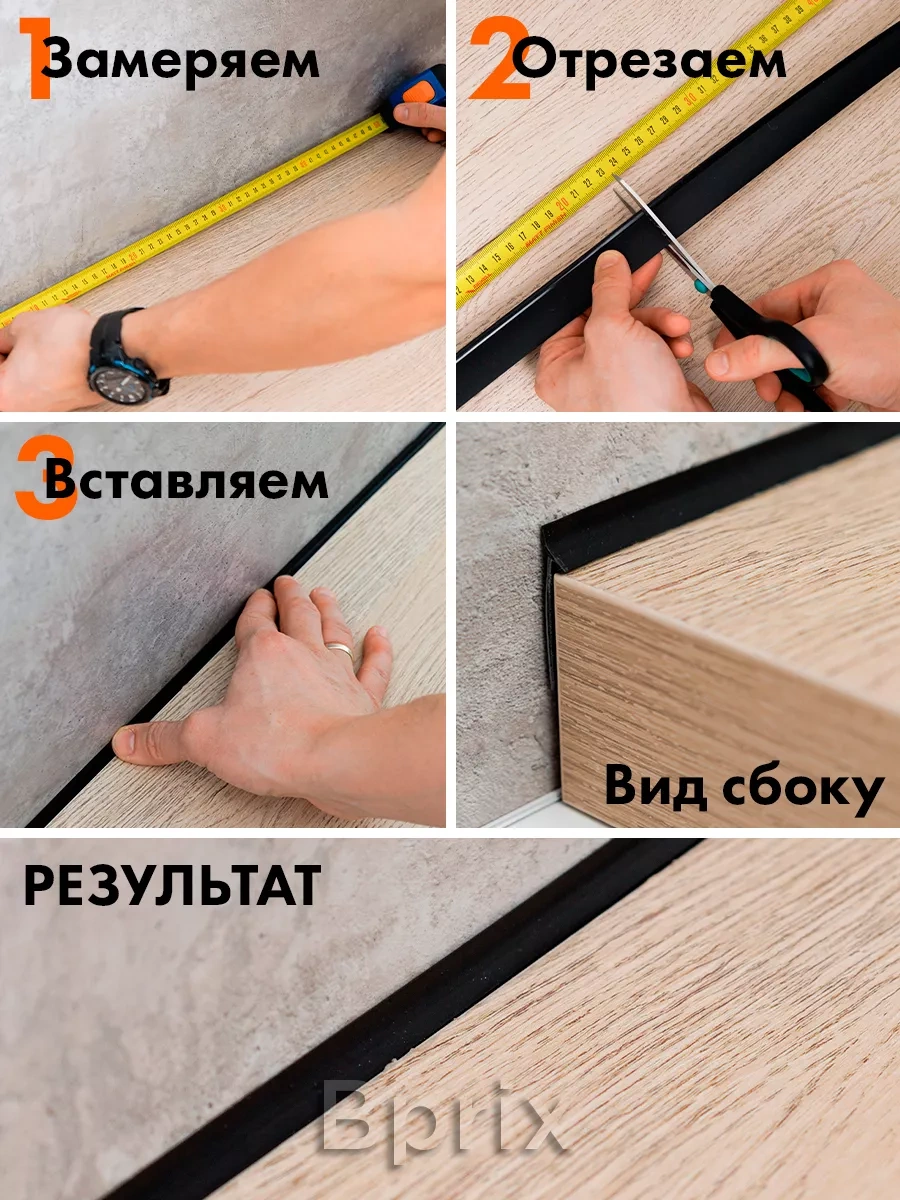 1 Замеряем

2 Отрезаем

3 Вставляем

Вид сбоку

РЕЗУЛЬТАТ

Bprix