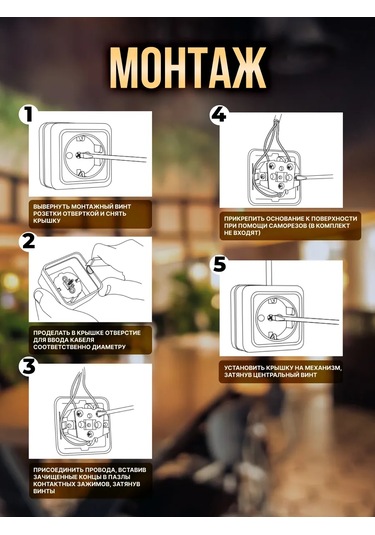 МОНТАЖ

1

ВЫВЕРНУТЬ МОНТАЖНЫЙ ВИНТ РОЗЕТКИ ОТВЕРТКОЙ И СНЯТЬ КРЫШКУ

2

ПРОДЕЛАТЬ В КРЫШКЕ ОТВЕРСТИЕ ДЛЯ ВВОДА КАБЕЛЯ СООТВЕТСТВЕННО ДИАМЕТРУ

3

ПРИСОЕДИНИТЬ ПРОВОДА, ВСТАВИВ ЗАЧИЩЕННЫЕ КОНЦЫ В ПАЗЛЫ КОНТАКТНЫХ ЗАЖИМОВ, ЗАТЯНУВ ВИНТЫ

4

ПРИКРЕПИТЬ ОСНОВАНИЕ К ПОВЕРХНОСТИ ПРИ ПОМОЩИ САМОРЕЗОВ (В КОМПЛЕКТ НЕ ВХОДЯТ)

5

УСТАНОВИТЬ КРЫШКУ НА МЕХАНИЗМ, ЗАТЯНУВ ЦЕНТРАЛЬНЫЙ ВИНТ