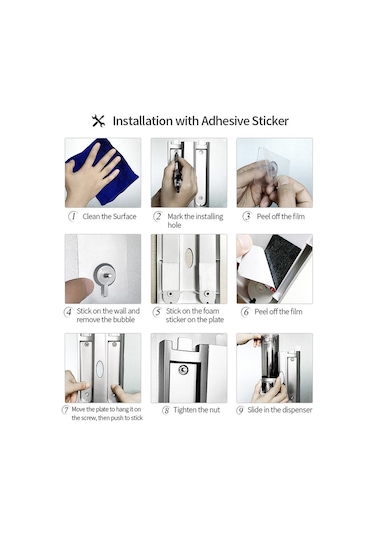 Installation with Adhesive Sticker

1 Clean the Surface

2 Mark the installing hole

3 Peel off the film

4 Stick on the wall and remove the bubble

5 Stick on the foam sticker on the plate

6 Peel off the film

7 Move the plate to hang it on the screw, then push to stick

8 Tighten the nut

9 Slide in the dispenser