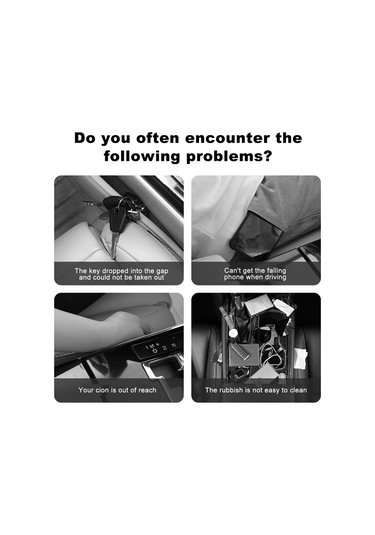 Do you often encounter the following problems?

The key dropped into the gap and could not be taken out

Can't get the falling phone when driving

Your cion is out of reach

The rubbish is not easy to clean