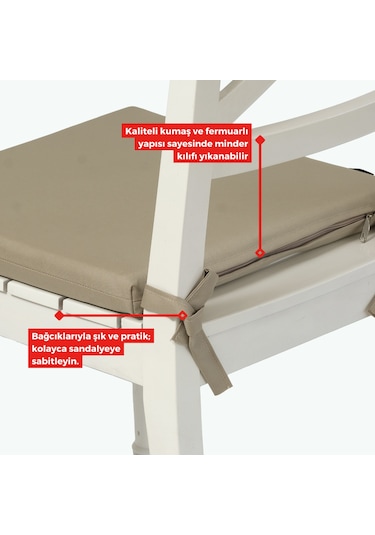 Kaliteli kumaş ve fermuarlı yapısı sayesinde minder kılıfı yıkanabilir

Bağcıklarıyla şık ve pratik; kolayca sandalyeye sabitleyin.