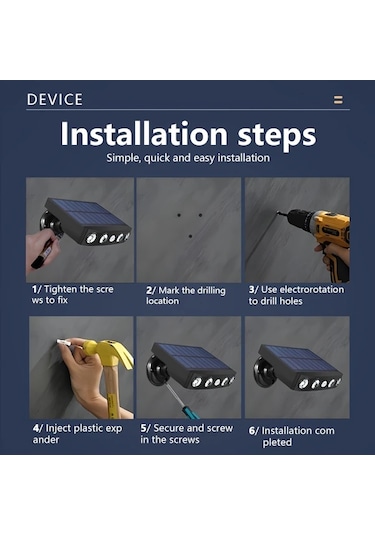 DEVICE

Installation steps

Simple, quick and easy installation

1/ Tighten the scre ws to fix

2/ Mark the drilling location

3/ Use electrorotation to drill holes

4/ Inject plastic exp ander

5/ Secure and screw in the screws

6/ Installation com pleted