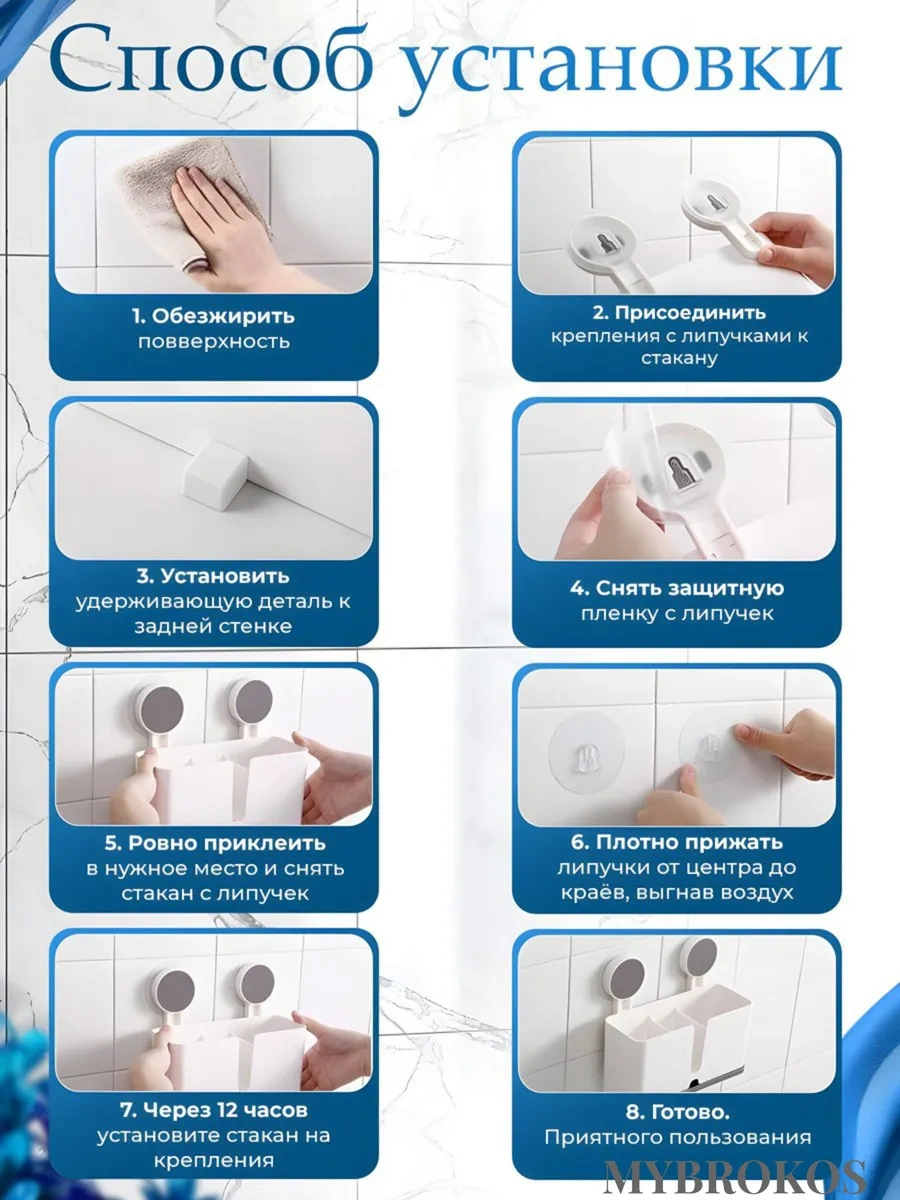 Способ установки

1. Обезжирить повверхность

2. Присоединить крепления с липучками к стакану

3. Установить удерживающую деталь к задней стенке

4. Снять защитную пленку с липучек

5. Ровно приклеить в нужное место и снять стакан с липучек

6. Плотно прижать липучки от центра до краёв, выгнав воздух

7. Через 12 часов установите стакан на крепления

8. Готово. Приятного пользования

MYBROKOS