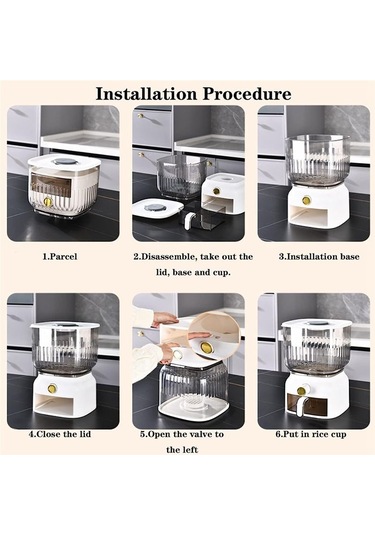 Installation Procedure

1.Parcel

2.Disassemble, take out the lid, base and cup.

3.Installation base

4.Close the lid

5.Open the valve to the left

6.Put in rice cup