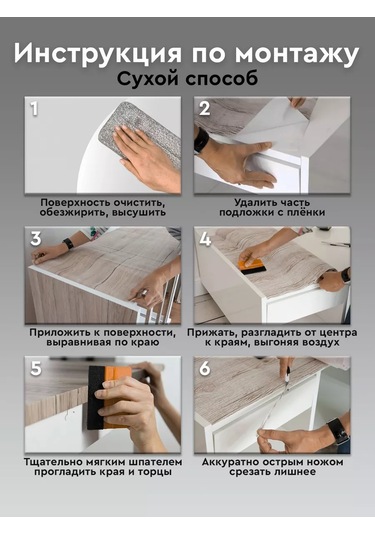 Инструкция по монтажу
Сухой способ

1

Поверхность очистить, обезжирить, высушить

2

Удалить часть подложки с плёнки

3

Приложить к поверхности, выравнивая по краю

4

Прижать, разгладить от центра к краям, выгоняя воздух

5

Тщательно мягким шпателем прогладить края и торцы

6

Аккуратно острым ножом срезать лишнее