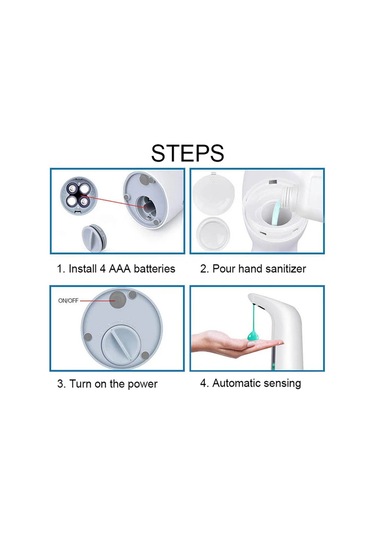 STEPS

1. Install 4 AAA batteries

2. Pour hand sanitizer

ON/OFF

3. Turn on the power

4. Automatic sensing