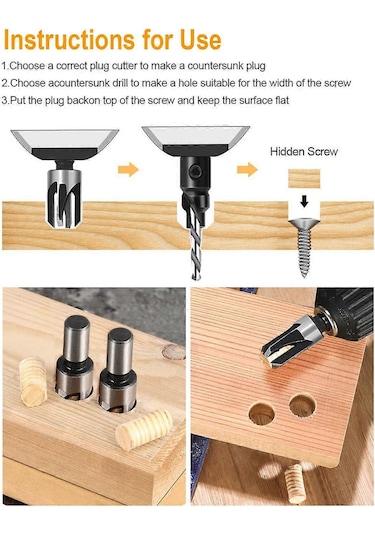 Instructions for Use

1.Choose a correct plug cutter to make a countersunk plug
2.Choose acountersunk drill to make a hole suitable for the width of the screw
3.Put the plug backon top of the screw and keep the surface flat

Hidden Screw