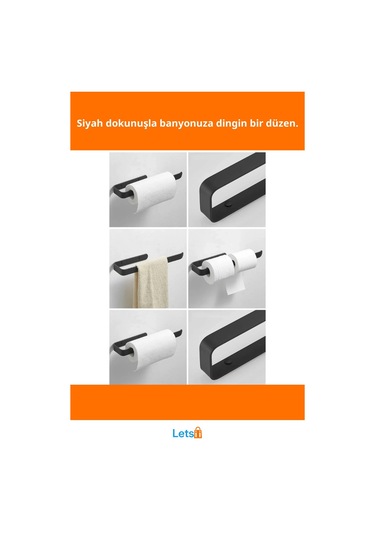 Siyah dokunuşla banyonuza dingin bir düzen.

Lets