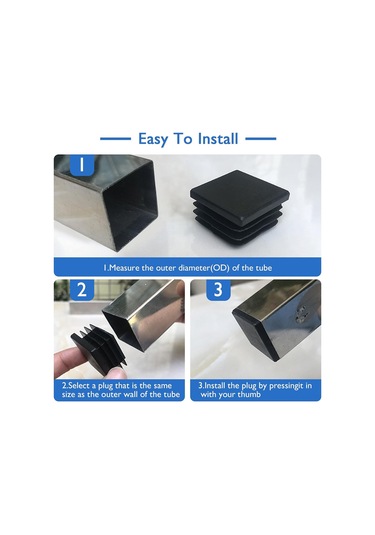 Easy To Install

1

1.Measure the outer diameter(OD) of the tube

2

2.Select a plug that is the same size as the outer wall of the tube

3

3.Install the plug by pressingit in with your thumb