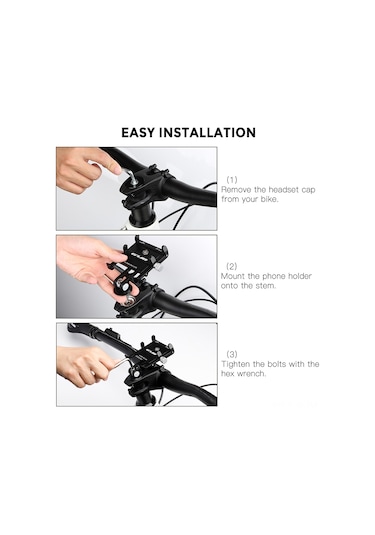 EASY INSTALLATION

(1)
Remove the headset cap from your bike.

(2)
Mount the phone holder onto the stem.

(3)
Tighten the bolts with the hex wrench.