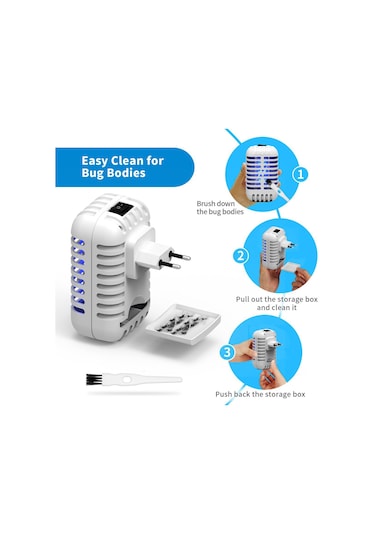 Easy Clean for Bug Bodies

1
Brush down the bug bodies

2
Pull out the storage box and clean it

3
Push back the storage box