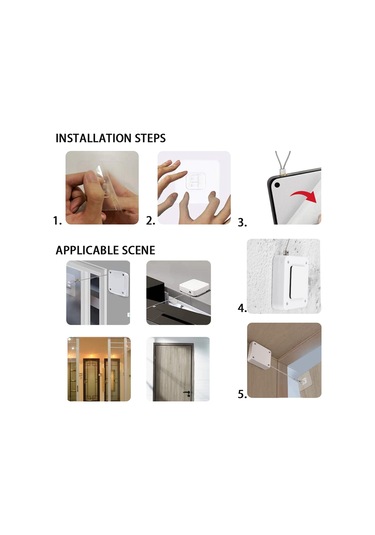 INSTALLATION STEPS

1.

2.

3.

APPLICABLE SCENE

4.

5.