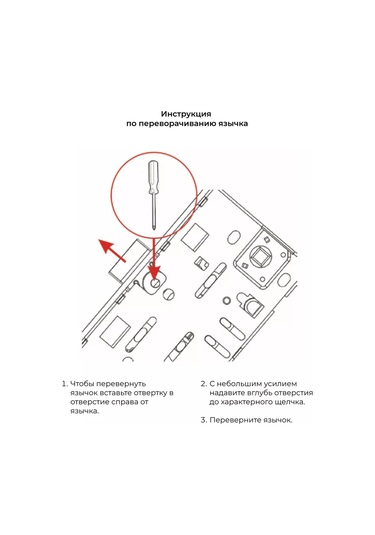 Инструкция
по переворачиванию язычка

1. Чтобы перевернуть язычок вставьте отвертку в отверстие справа от язычка.

2. С небольшим усилием надавите вглубь отверстия до характерного щелчка.

3. Переверните язычок.