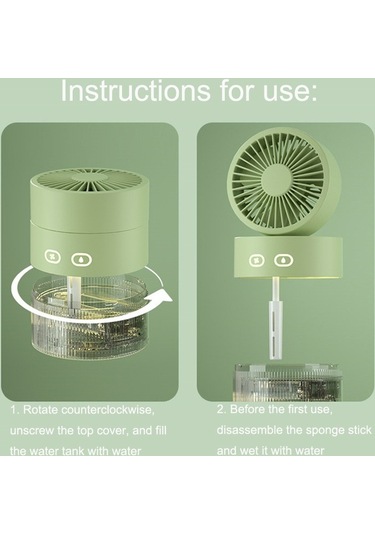 Instructions for use:

1. Rotate counterclockwise, unscrew the top cover, and fill the water tank with water

2. Before the first use, disassemble the sponge stick and wet it with water