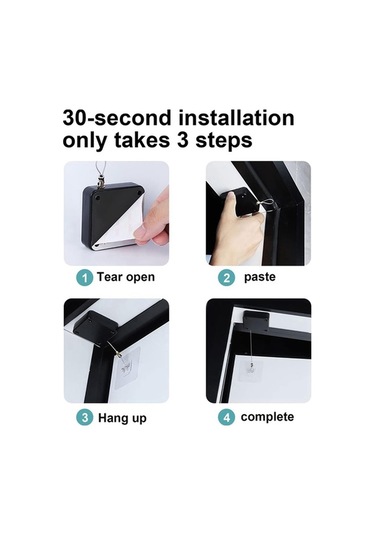 30-second installation only takes 3 steps

1 Tear open

2 paste

3 Hang up

4 complete