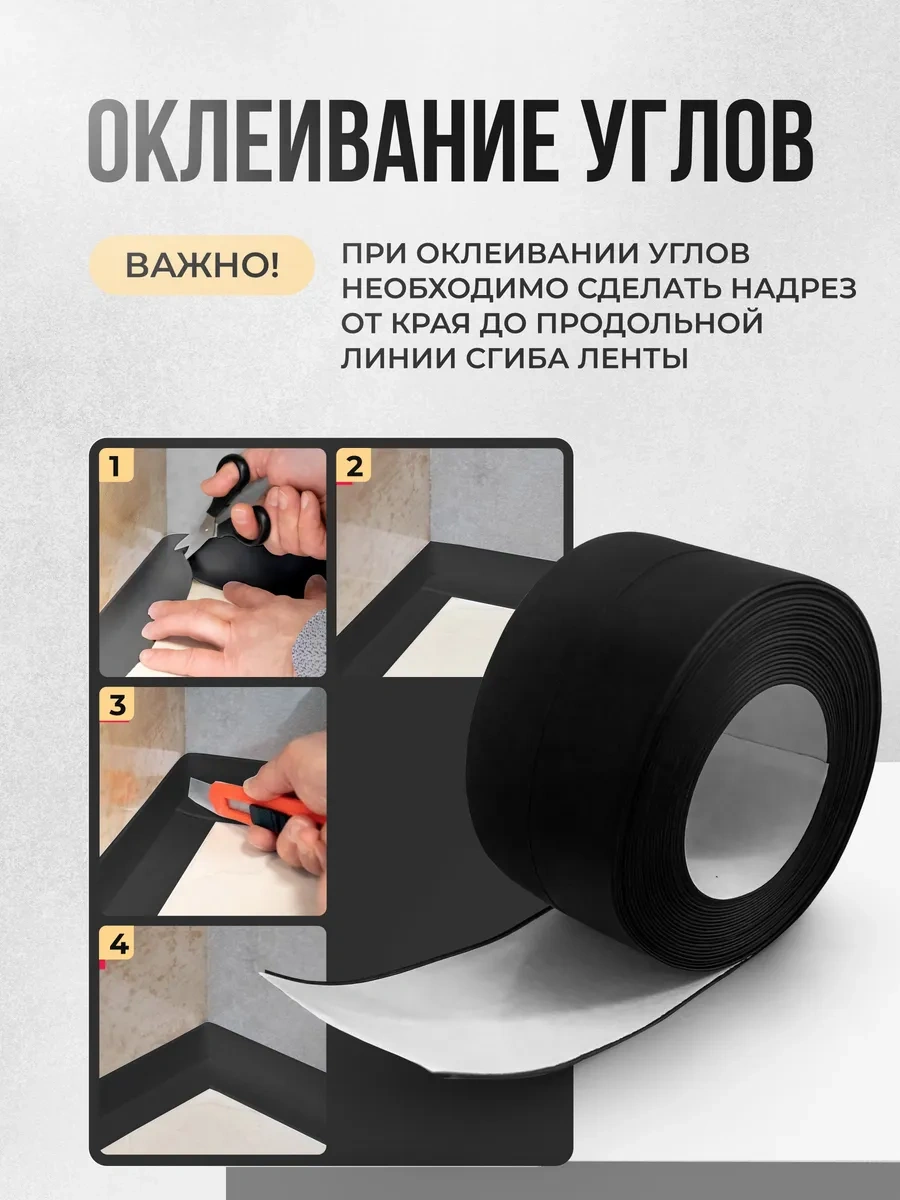 ОКЛЕИВАНИЕ УГЛОВ

ВАЖНО!

ПРИ ОКЛЕИВАНИИ УГЛОВ НЕОБХОДИМО СДЕЛАТЬ НАДРЕЗ ОТ КРАЯ ДО ПРОДОЛЬНОЙ ЛИНИИ СГИБА ЛЕНТЫ

1

2

3

4