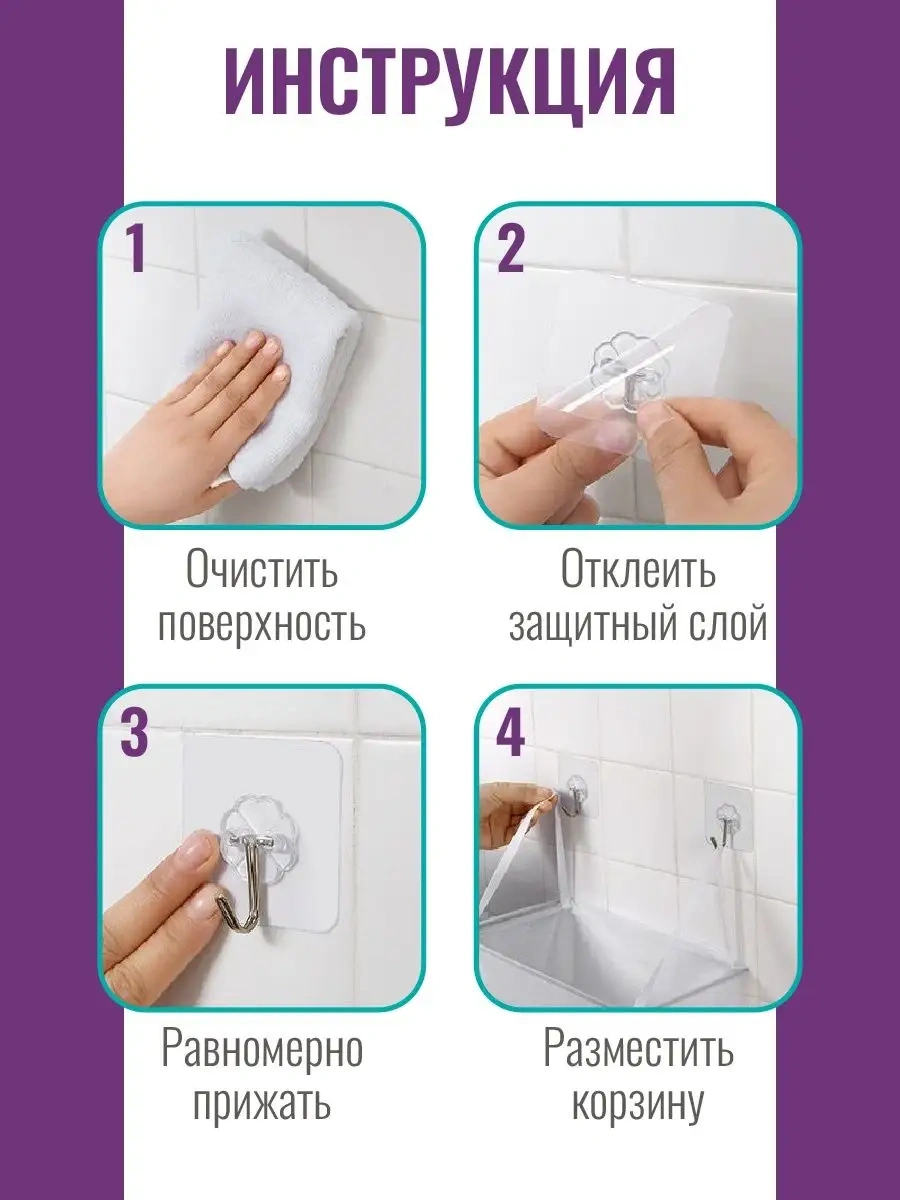 ИНСТРУКЦИЯ

1

Очистить поверхность

2

Отклеить защитный слой

3

Равномерно прижать

4

Разместить корзину