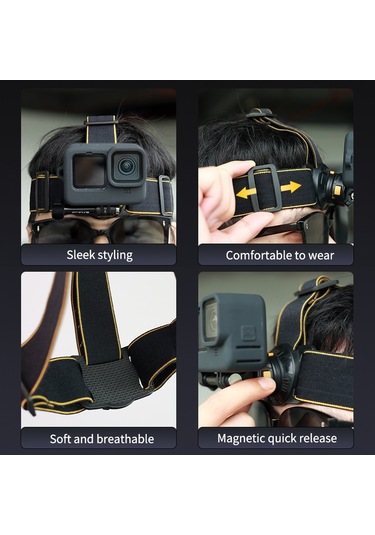 Sleek styling

Comfortable to wear

Soft and breathable

Magnetic quick release