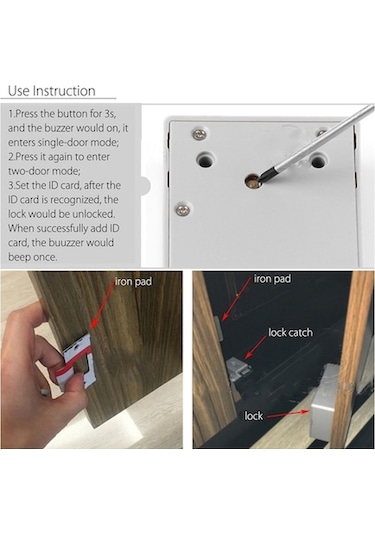 Use Instruction

1.Press the button for 3s, and the buzzer would on, it enters single-door mode;
2.Press it again to enter two-door mode;
3.Set the ID card, after the ID card is recognized, the lock would be unlocked. When successfully add ID card, the buuzzer would beep once.

iron pad

iron pad

lock catch

lock