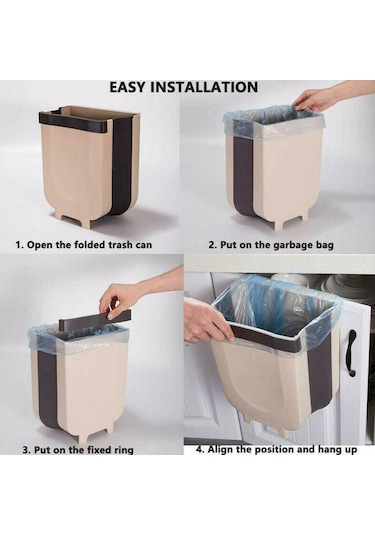 EASY INSTALLATION

1. Open the folded trash can

2. Put on the garbage bag

3. Put on the fixed ring

4. Align the position and hang up