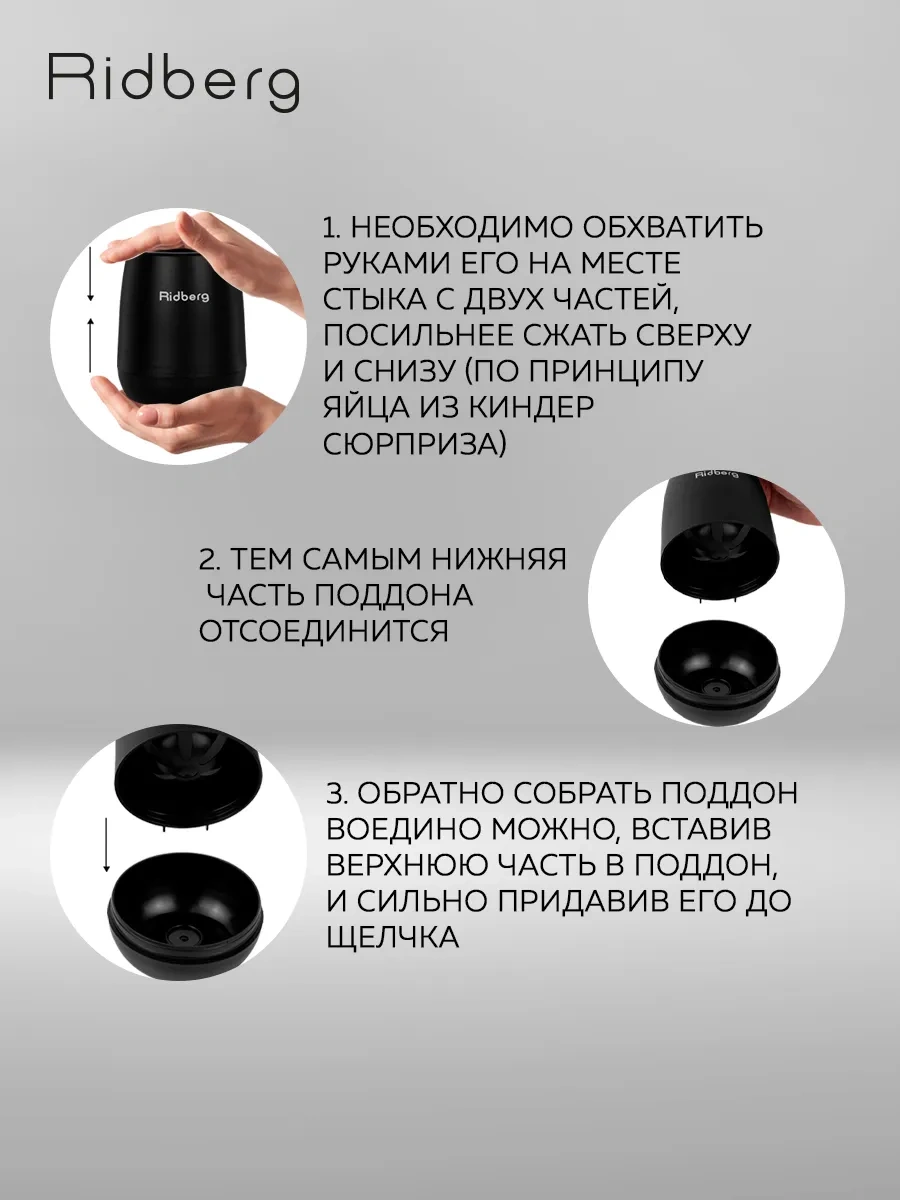 Ridberg

Ridberg

1. НЕОБХОДИМО ОБХВАТИТЬ РУКАМИ ЕГО НА МЕСТЕ СТЫКА С ДВУХ ЧАСТЕЙ, ПОСИЛЬНЕЕ СЖАТЬ СВЕРХУ И СНИЗУ (ПО ПРИНЦИПУ ЯЙЦА ИЗ КИНДЕР СЮРПРИЗА)

Ridberg

2. ТЕМ САМЫМ НИЖНЯЯ ЧАСТЬ ПОДДОНА ОТСОЕДИНИТСЯ

3. ОБРАТНО СОБРАТЬ ПОДДОН ВОЕДИНО МОЖНО, ВСТАВИВ ВЕРХНЮЮ ЧАСТЬ В ПОДДОН, И СИЛЬНО ПРИДАВИВ ЕГО ДО ЩЕЛЧКА