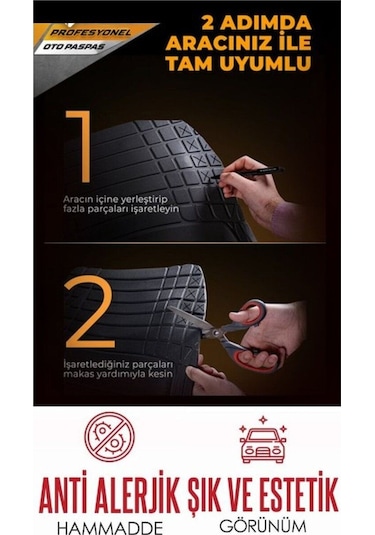 PROFESYONEL
OTO PASPAS

2 ADIMDA ARACINIZ İLE TAM UYUMLU

1

Aracın içine yerleştirip fazla parçaları işaretleyin

2

İşaretlediğiniz parçaları makas yardımıyla kesin

ANTİ ALERJİK
HAMMADDE

ŞIK VE ESTETİK
GÖRÜNÜM