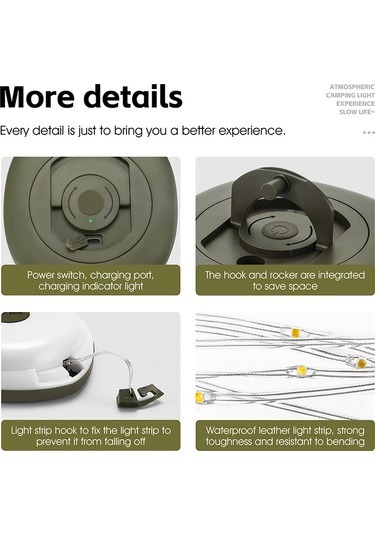 More details

ATMOSPHERIC
CAMPING LIGHT
EXPERIENCE
SLOW LIFE~

Every detail is just to bring you a better experience.

Power switch, charging port, charging indicator light

The hook and rocker are integrated to save space

Light strip hook to fix the light strip to prevent it from falling off

Waterproof leather light strip, strong toughness and resistant to bending