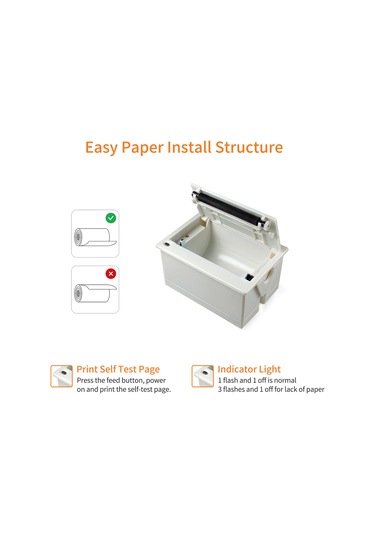 Easy Paper Install Structure

Print Self Test Page
Press the feed button, power on and print the self-test page.

Indicator Light
1 flash and 1 off is normal
3 flashes and 1 off for lack of paper