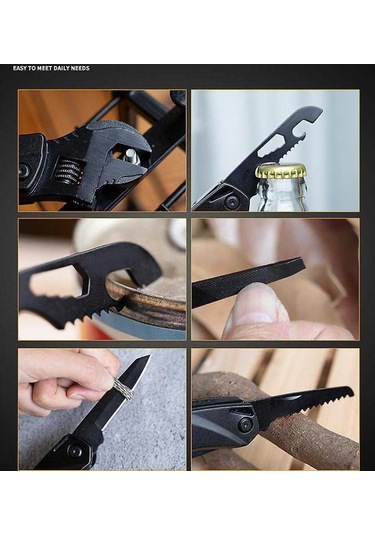 EASY TO MEET DAILY NEEDS