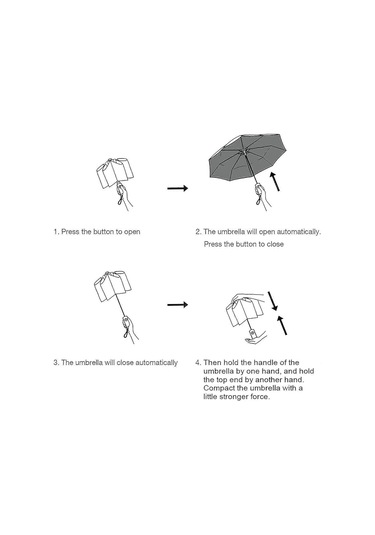 1. Press the button to open

2. The umbrella will open automatically.
Press the button to close

3. The umbrella will close automatically

4. Then hold the handle of the umbrella by one hand, and hold the top end by another hand. Compact the umbrella with a little stronger force.