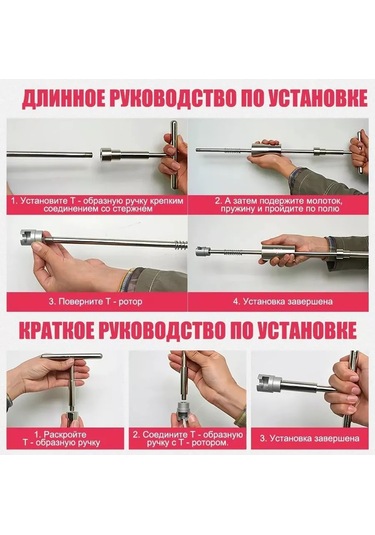 ДЛИННОЕ РУКОВОДСТВО ПО УСТАНОВКЕ

1. Установите Т - образную ручку крепким соединением со стержнем

2. А затем подержите молоток, пружину и пройдите по полю

3. Поверните Т - ротор

4. Установка завершена

КРАТКОЕ РУКОВОДСТВО ПО УСТАНОВКЕ

1. Раскройте Т - образную ручку

2. Соедините Т - образную ручку с Т - ротором.

3. Установка завершена