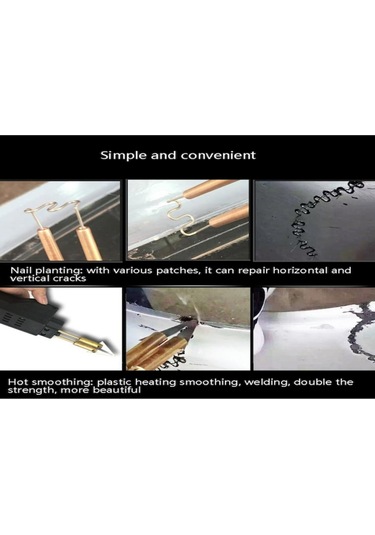 Simple and convenient

Nail planting: with various patches, it can repair horizontal and vertical cracks

Hot smoothing: plastic heating smoothing, welding, double the strength, more beautiful