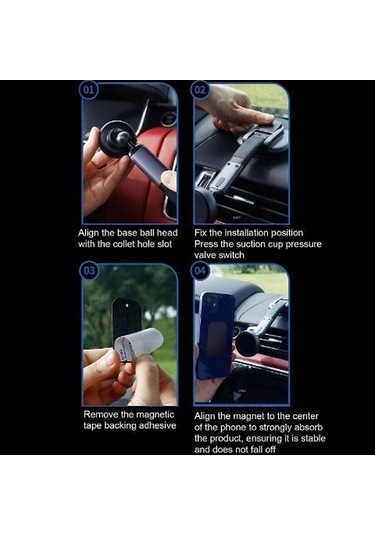 01

Align the base ball head with the collet hole slot

02

Fix the installation position
Press the suction cup pressure valve switch

03

Remove the magnetic tape backing adhesive

04

Align the magnet to the center of the phone to strongly absorb the product, ensuring it is stable and does not fall off