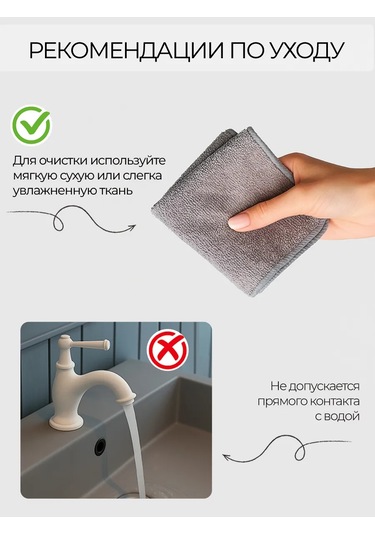 РЕКОМЕНДАЦИИ ПО УХОДУ

Для очистки используйте мягкую сухую или слегка увлажненную ткань

Не допускается прямого контакта с водой