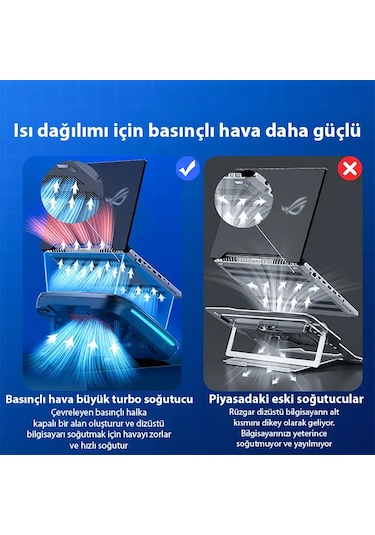 Isı dağılımı için basınçlı hava daha güçlü

Basınçlı hava büyük turbo soğutucu

Çevreleyen basınçlı halka kapalı bir alan oluşturur ve dizüstü bilgisayarı soğutmak için havayı zorlar ve hızlı soğutur

Piyasadaki eski soğutucular

Rüzgar dizüstü bilgisayarın alt kısmını dikey olarak geliyor. Bilgisayarınızı yeterince soğutmuyor ve yayılmıyor