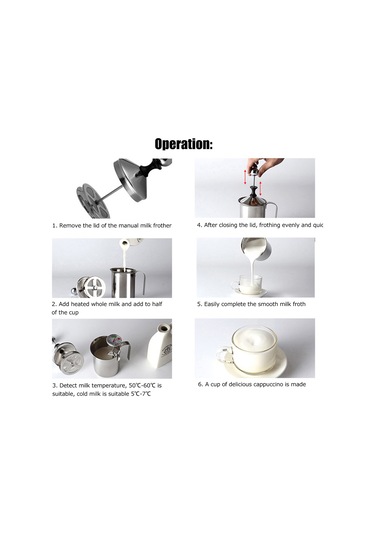 Operation:

1. Remove the lid of the manual milk frother

2. Add heated whole milk and add to half of the cup

3. Detect milk temperature, 50℃-60℃ is suitable, cold milk is suitable 5℃-7℃

4. After closing the lid, frothing evenly and quic

5. Easily complete the smooth milk froth

6. A cup of delicious cappuccino is made