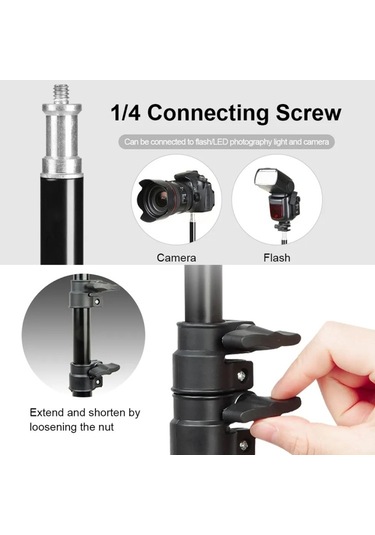 1/4 Connecting Screw

Can be connected to flash/LED photography light and camera

Camera

Flash

Extend and shorten by loosening the nut