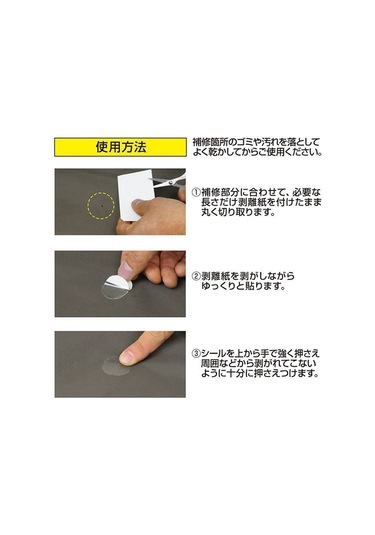 使用方法

補修箇所のゴミや汚れを落としてよく乾かしてからご使用ください。

①補修部分に合わせて、必要な長さだけ剥離紙を付けたまま丸く切り取ります。

②剥離紙を剥がしながらゆっくりと貼ります。

③シールを上から手で強く押さえ周囲などから剥がれてこないように十分に押さえつけます。