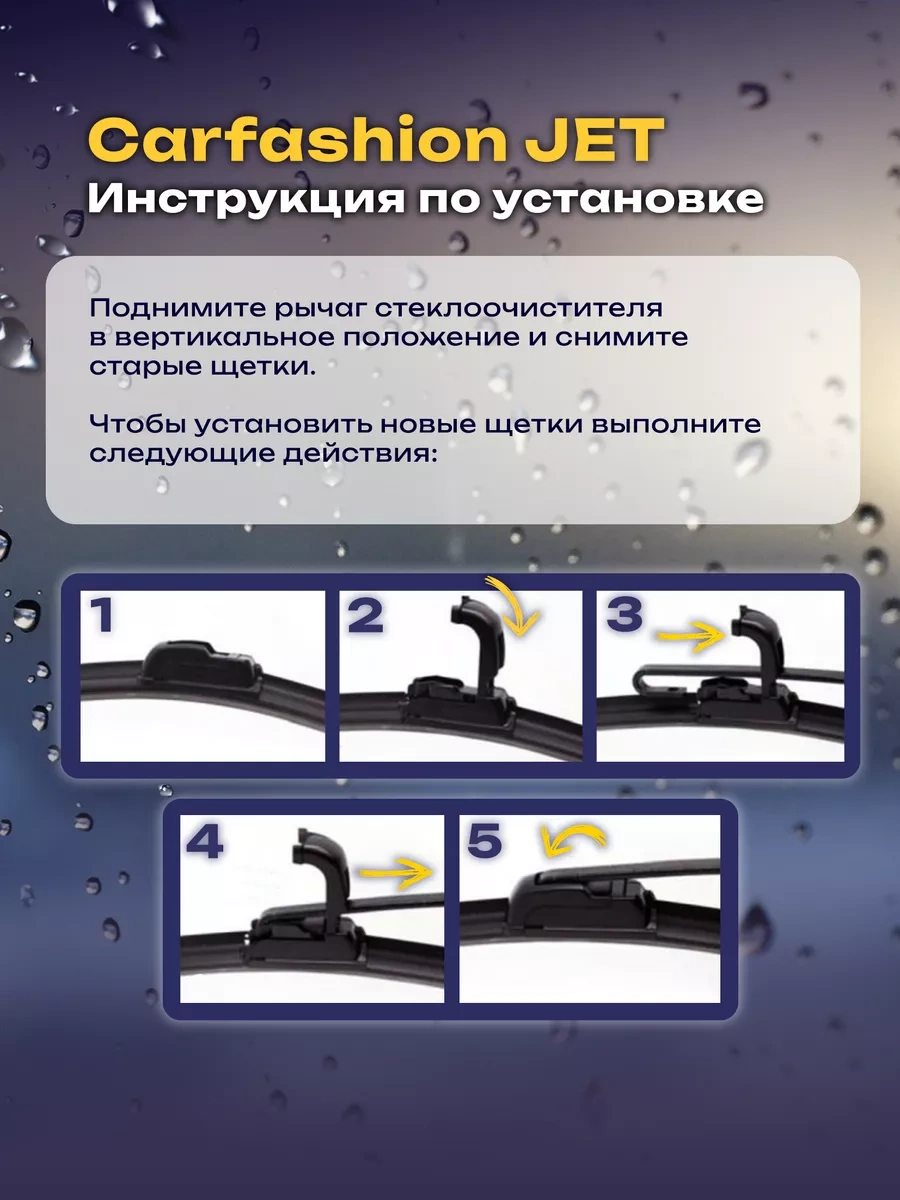 Carfashion JET
Инструкция по установке

Поднимите рычаг стеклоочистителя в вертикальное положение и снимите старые щетки.

Чтобы установить новые щетки выполните следующие действия:

1

2

3

4

5