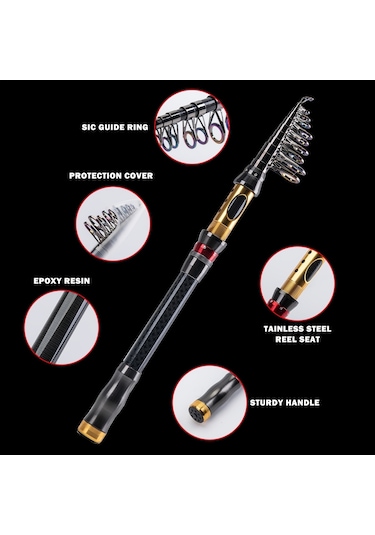 SIC GUIDE RING

PROTECTION COVER

EPOXY RESIN

TAINLESS STEEL REEL SEAT

STURDY HANDLE