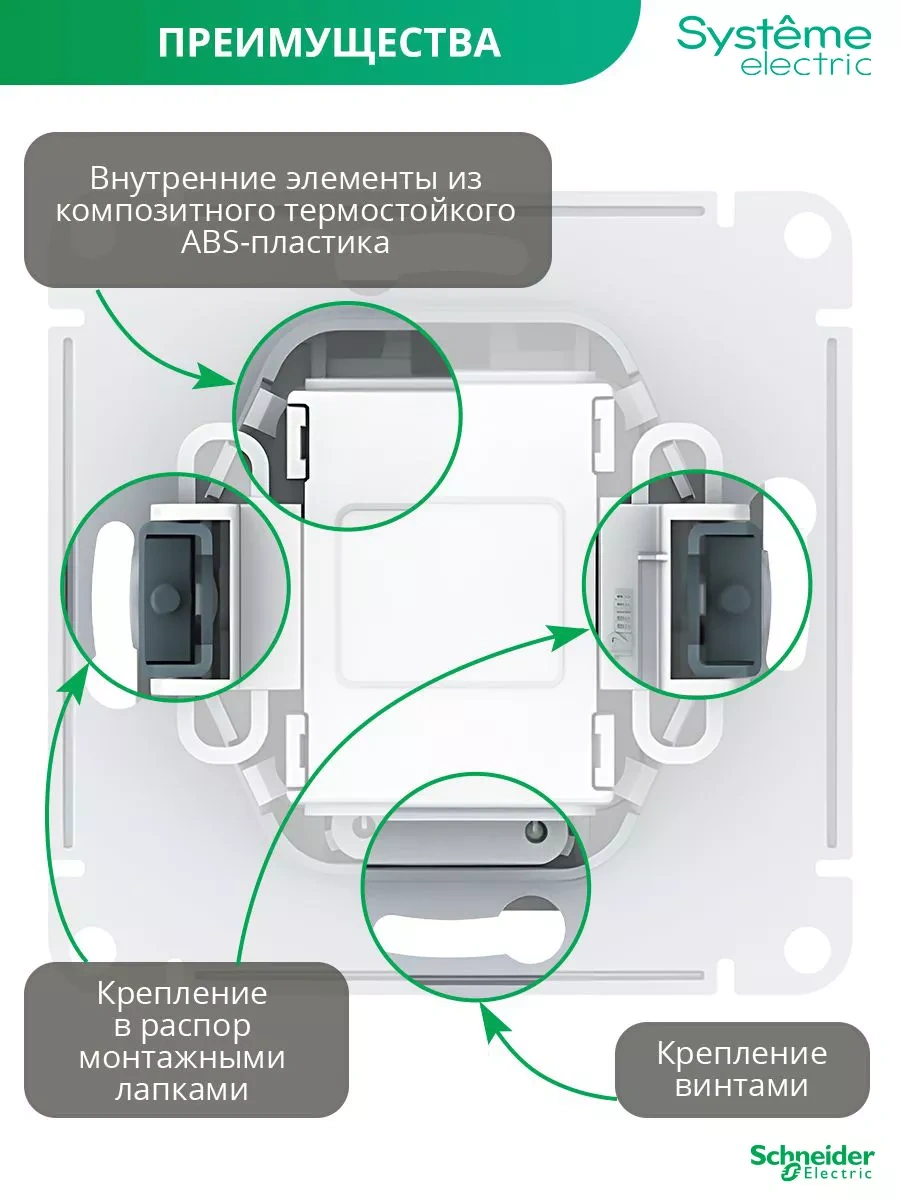 ПРЕИМУЩЕСТВА

Systême electric

Внутренние элементы из композитного термостойкого ABS-пластика

Крепление в распор монтажными лапками

Крепление винтами

Schneider Electric