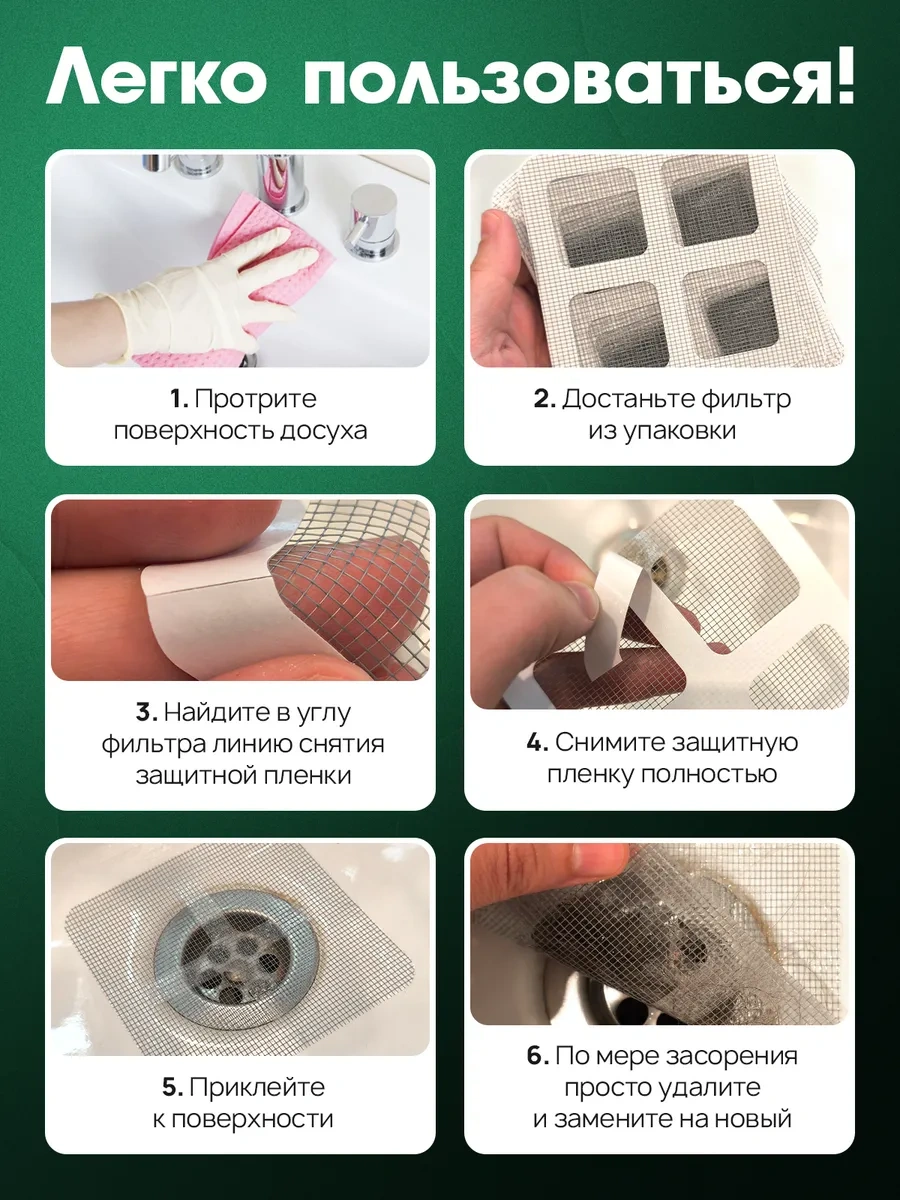 Легко пользоваться!

1. Протрите поверхность досуха

2. Достаньте фильтр из упаковки

3. Найдите в углу фильтра линию снятия защитной пленки

4. Снимите защитную пленку полностью

5. Приклейте к поверхности

6. По мере засорения просто удалите и замените на новый