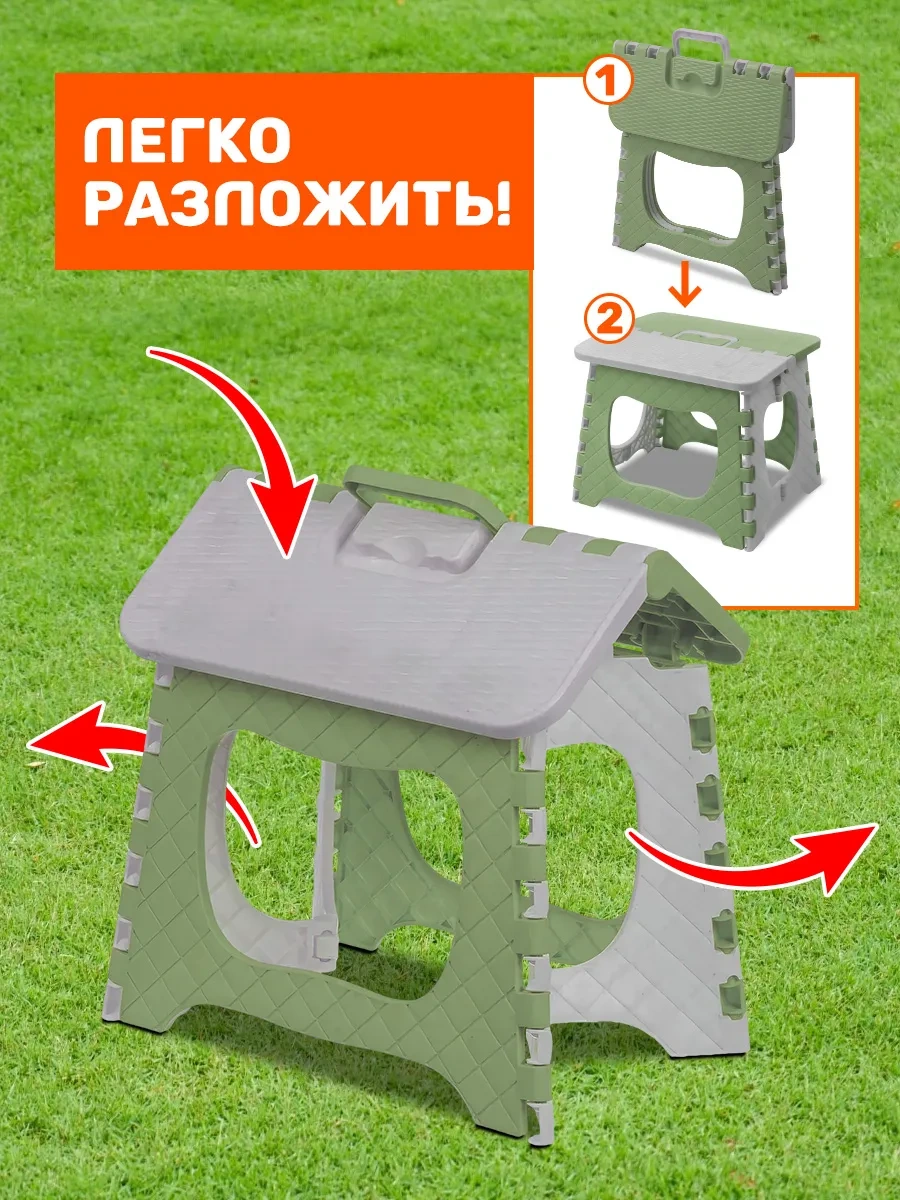 ЛЕГКО РАЗЛОЖИТЬ!

1

2