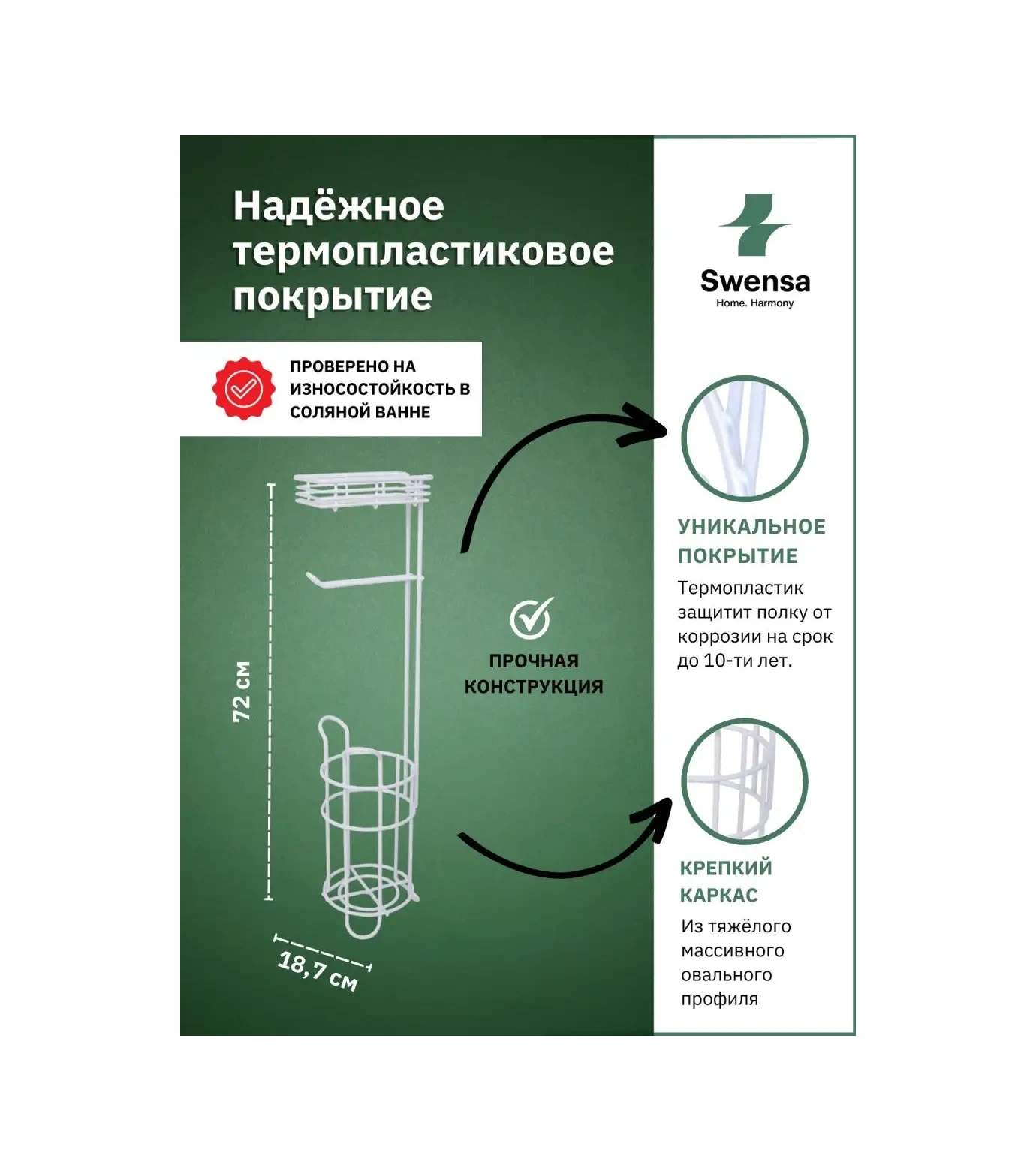 Надёжное термопластиковое покрытие

ПРОВЕРЕНО НА ИЗНОСОСТОЙКОСТЬ В СОЛЯНОЙ ВАННЕ

72 см

18,7 см

ПРОЧНАЯ КОНСТРУКЦИЯ

Swensa
Home. Harmony

УНИКАЛЬНОЕ ПОКРЫТИЕ

Термопластик защитит полку от коррозии на срок до 10-ти лет.

КРЕПКИЙ КАРКАС

Из тяжёлого массивного овального профиля