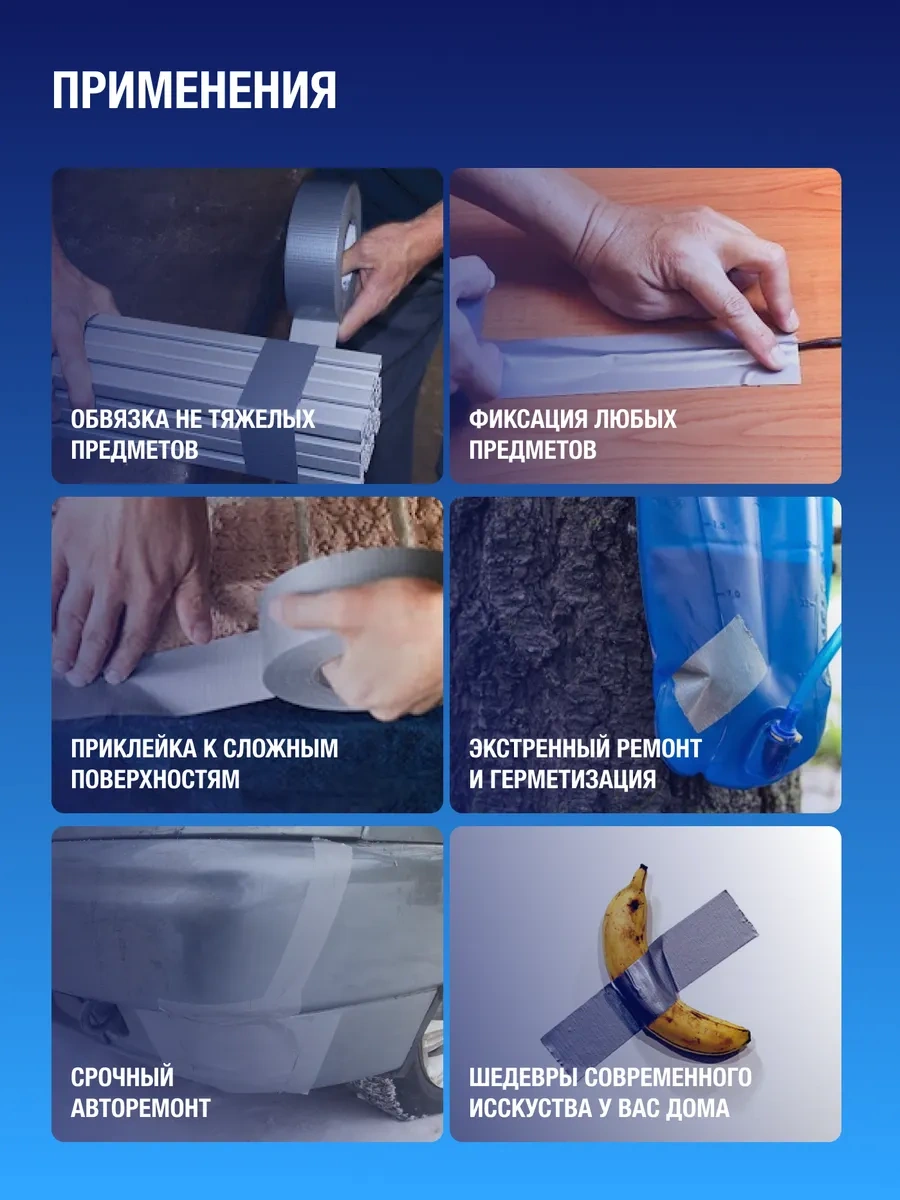 ПРИМЕНЕНИЯ

ОБВЯЗКА НЕ ТЯЖЕЛЫХ ПРЕДМЕТОВ

ФИКСАЦИЯ ЛЮБЫХ ПРЕДМЕТОВ

ПРИКЛЕЙКА К СЛОЖНЫМ ПОВЕРХНОСТЯМ

ЭКСТРЕННЫЙ РЕМОНТ И ГЕРМЕТИЗАЦИЯ

СРОЧНЫЙ АВТОРЕМОНТ

ШЕДЕВРЫ СОВРЕМЕННОГО ИССКУСТВА У ВАС ДОМА